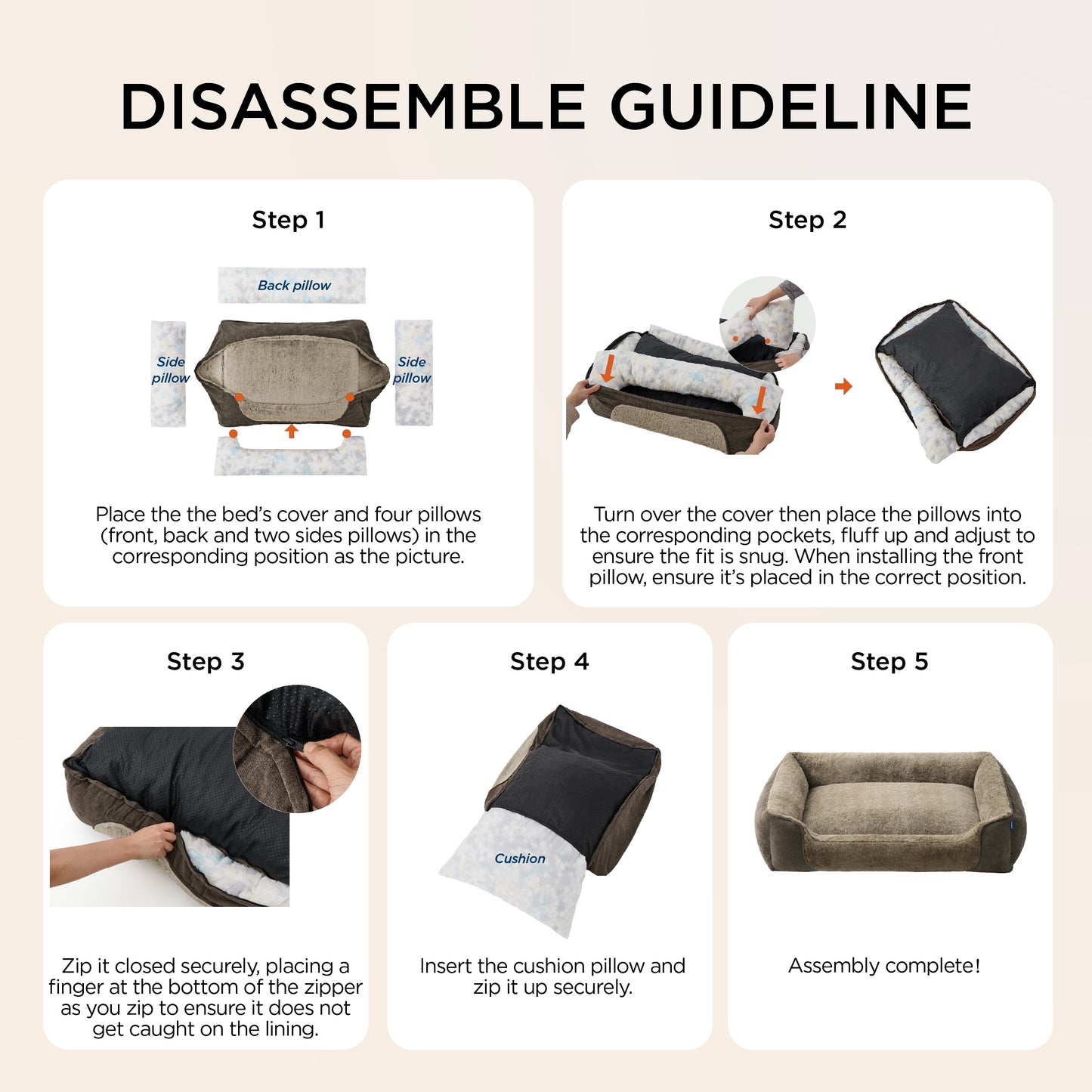 DISASSEMBLE GUIDELINE

Step 1

Back pillow

Side pillow

Side pillow

Place the the bed's cover and four pillows (front, back and two sides pillows) in the corresponding position as the picture.

Step 2

Turn over the cover then place the pillows into the corresponding pockets, fluff up and adjust to ensure the fit is snug. When installing the front pillow, ensure it's placed in the correct position.

Step 3

Zip it closed securely, placing a finger at the bottom of the zipper as you zip to ensure it does not get caught on the lining.

Step 4

Cushion

Insert the cushion pillow and zip it up securely.

Step 5

Assembly complete!