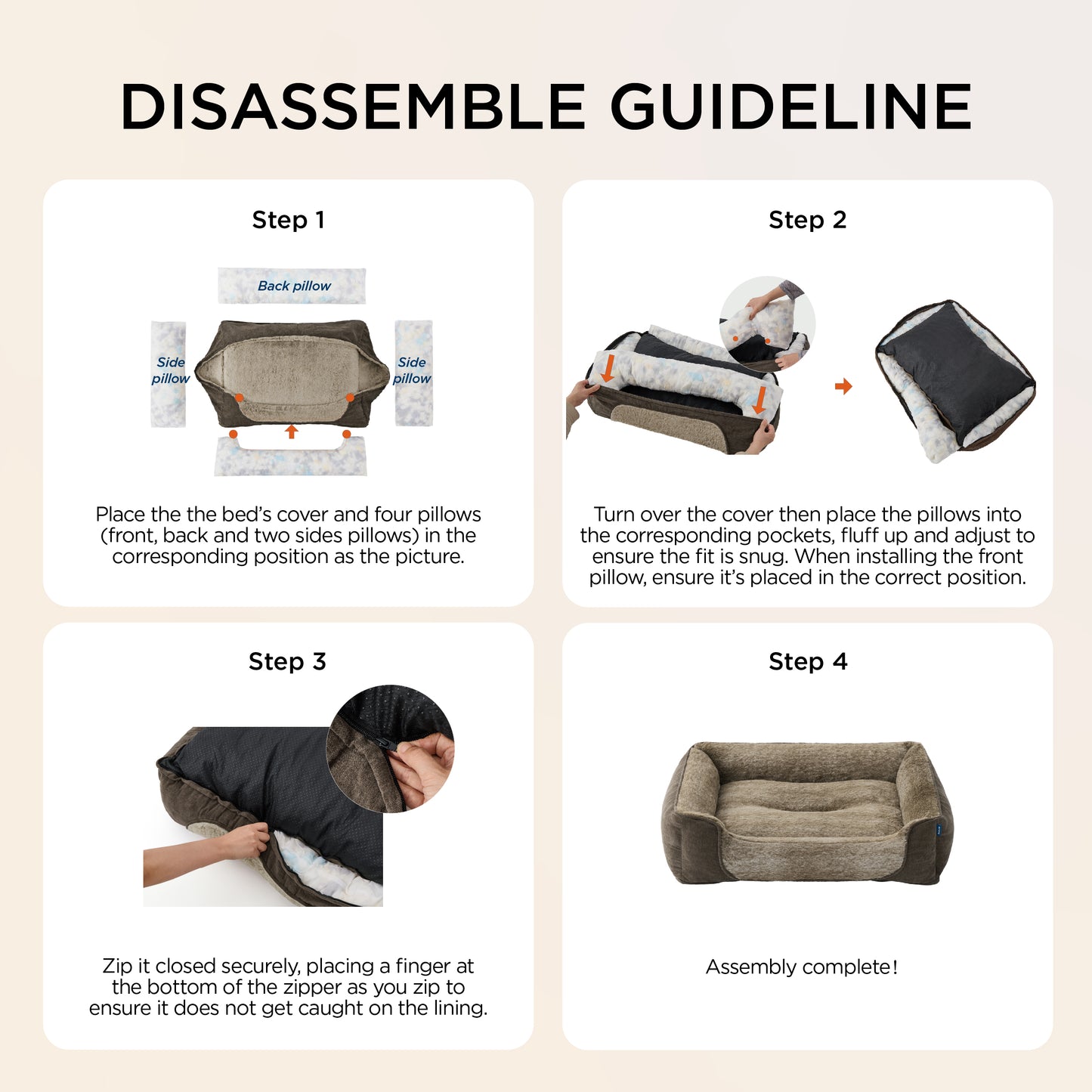 DISASSEMBLE GUIDELINE

Step 1

Back pillow

Side pillow

Side pillow

Place the the bed's cover and four pillows (front, back and two sides pillows) in the corresponding position as the picture.

Step 2

Turn over the cover then place the pillows into the corresponding pockets, fluff up and adjust to ensure the fit is snug. When installing the front pillow, ensure it's placed in the correct position.

Step 3

Zip it closed securely, placing a finger at the bottom of the zipper as you zip to ensure it does not get caught on the lining.

Step 4

Assembly complete!